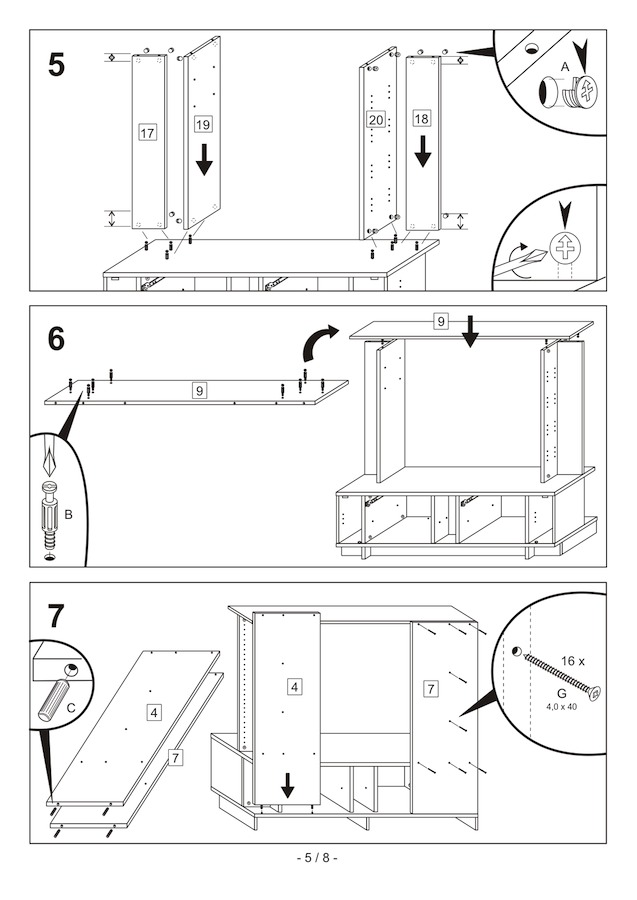 5

17

19

20

18

A

6

9

9

B

7

C

4

7

4

7

16 x

G

4,0 x 40

- 5 / 8 -